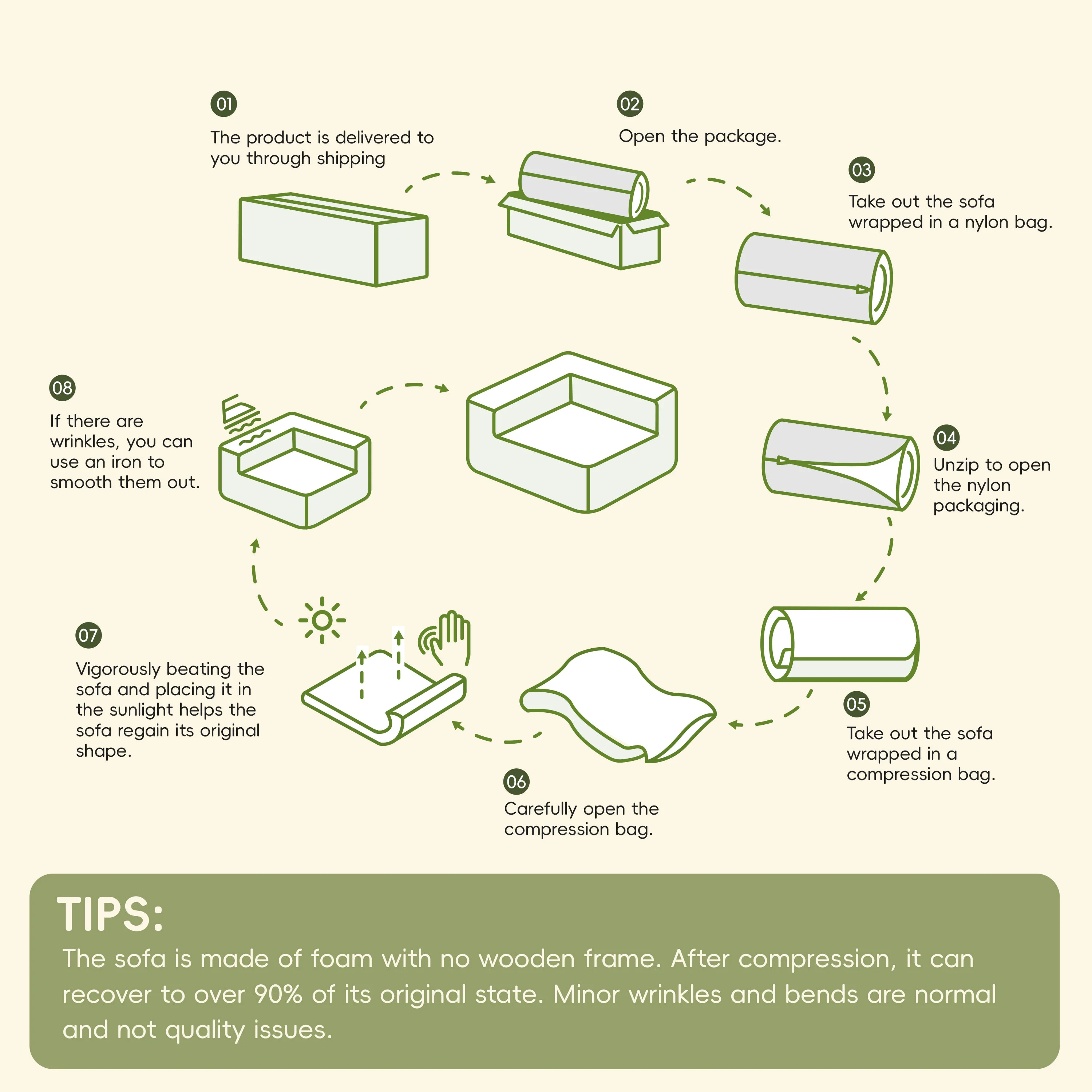 01
The product is delivered to you through shipping

02
Open the package.

03
Take out the sofa wrapped in a nylon bag.

04
Unzip to open the nylon packaging.

05
Take out the sofa wrapped in a compression bag.

06
Carefully open the compression bag.

07
Vigorously beating the sofa and placing it in the sunlight helps the sofa regain its original shape.

08
If there are wrinkles, you can use an iron to smooth them out.

TIPS:
The sofa is made of foam with no wooden frame. After compression, it can recover to over 90% of its original state. Minor wrinkles and bends are normal and not quality issues.