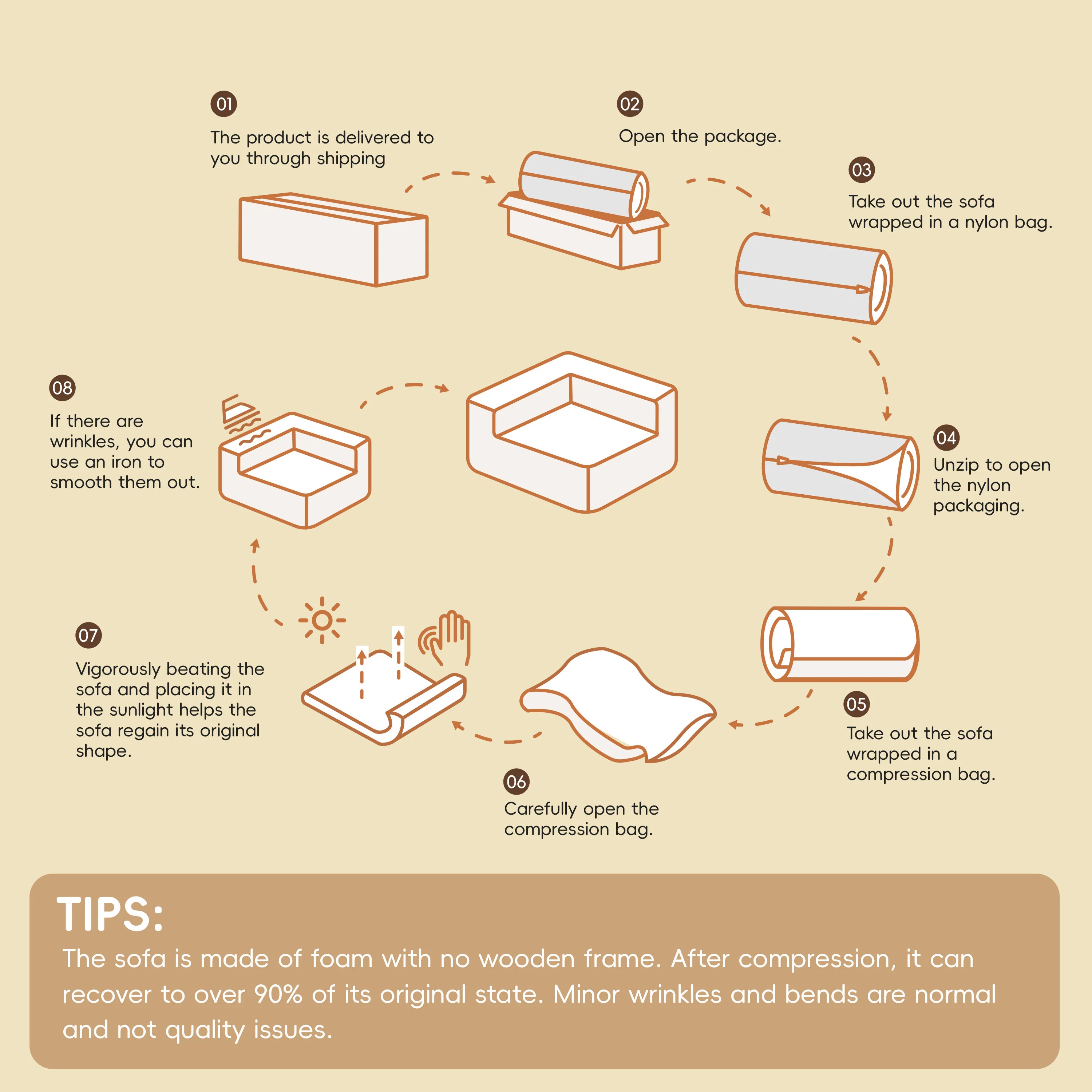 01
The product is delivered to you through shipping

02
Open the package.

03
Take out the sofa wrapped in a nylon bag.

04
Unzip to open the nylon packaging.

05
Take out the sofa wrapped in a compression bag.

06
Carefully open the compression bag.

07
Vigorously beating the sofa and placing it in the sunlight helps the sofa regain its original shape.

08
If there are wrinkles, you can use an iron to smooth them out.

TIPS:
The sofa is made of foam with no wooden frame. After compression, it can recover to over 90% of its original state. Minor wrinkles and bends are normal and not quality issues.